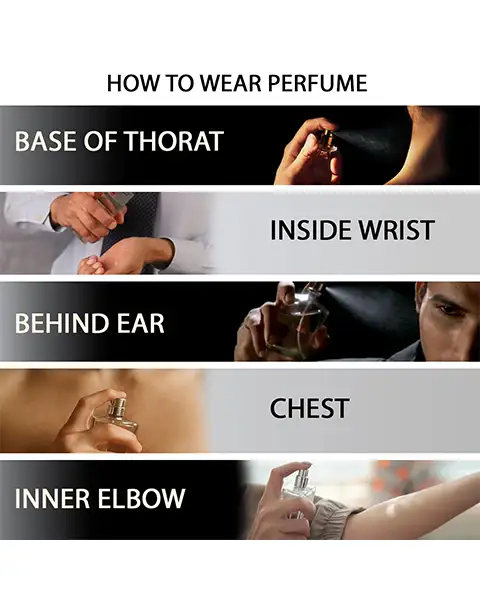 HOW TO WEAR PERFUME

BASE OF THORAT

INSIDE WRIST

BEHIND EAR

CHEST

INNER ELBOW