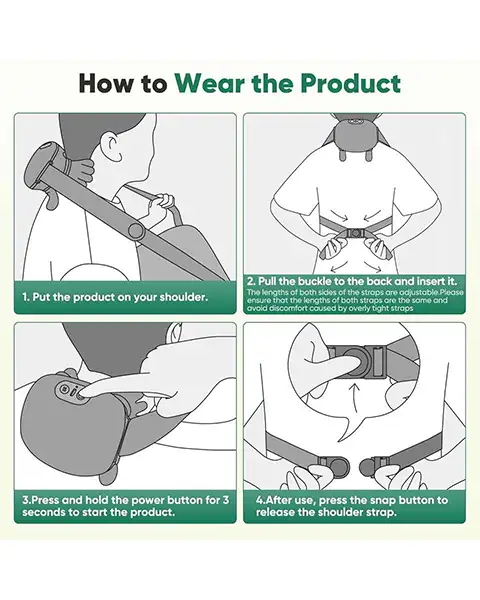 How to Wear the Product

1. Put the product on your shoulder.

2. Pull the buckle to the back and insert it.
The lengths of both sides of the straps are adjustable.Please ensure that the lengths of both straps are the same and avoid discomfort caused by overly tight straps

3.Press and hold the power button for 3 seconds to start the product.

4.After use, press the snap button to release the shoulder strap.